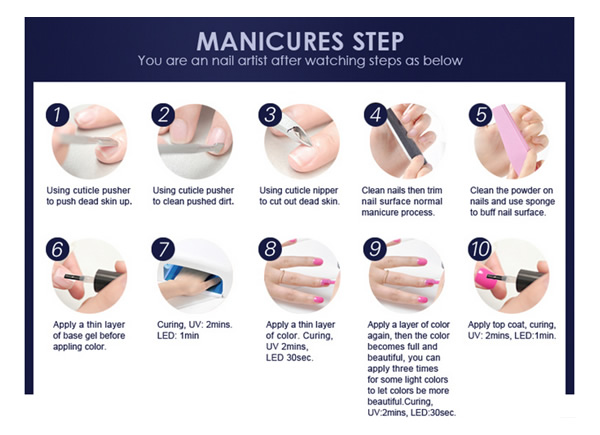 MANICURES STEP
You are an nail artist after watching steps as below

1
Using cuticle pusher to push dead skin up.

2
Using cuticle pusher to clean pushed dirt.

3
Using cuticle nipper to cut out dead skin.

4
Clean nails then trim nail surface normal manicure process.

5
Clean the powder on nails and use sponge to buff nail surface.

6
Apply a thin layer of base gel before appling color.

7
Curing, UV: 2mins. LED: 1min

8
Apply a thin layer of color. Curing, UV 2mins, LED 30sec.

9
Apply a layer of color again, then the color becomes full and beautiful, you can apply three times for some light colors to let colors be more beautiful.Curing, UV:2mins, LED:30sec.

10
Apply top coat, curing, UV: 2mins, LED:1min.